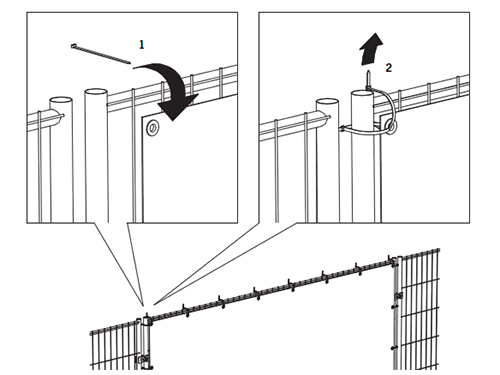 1

2